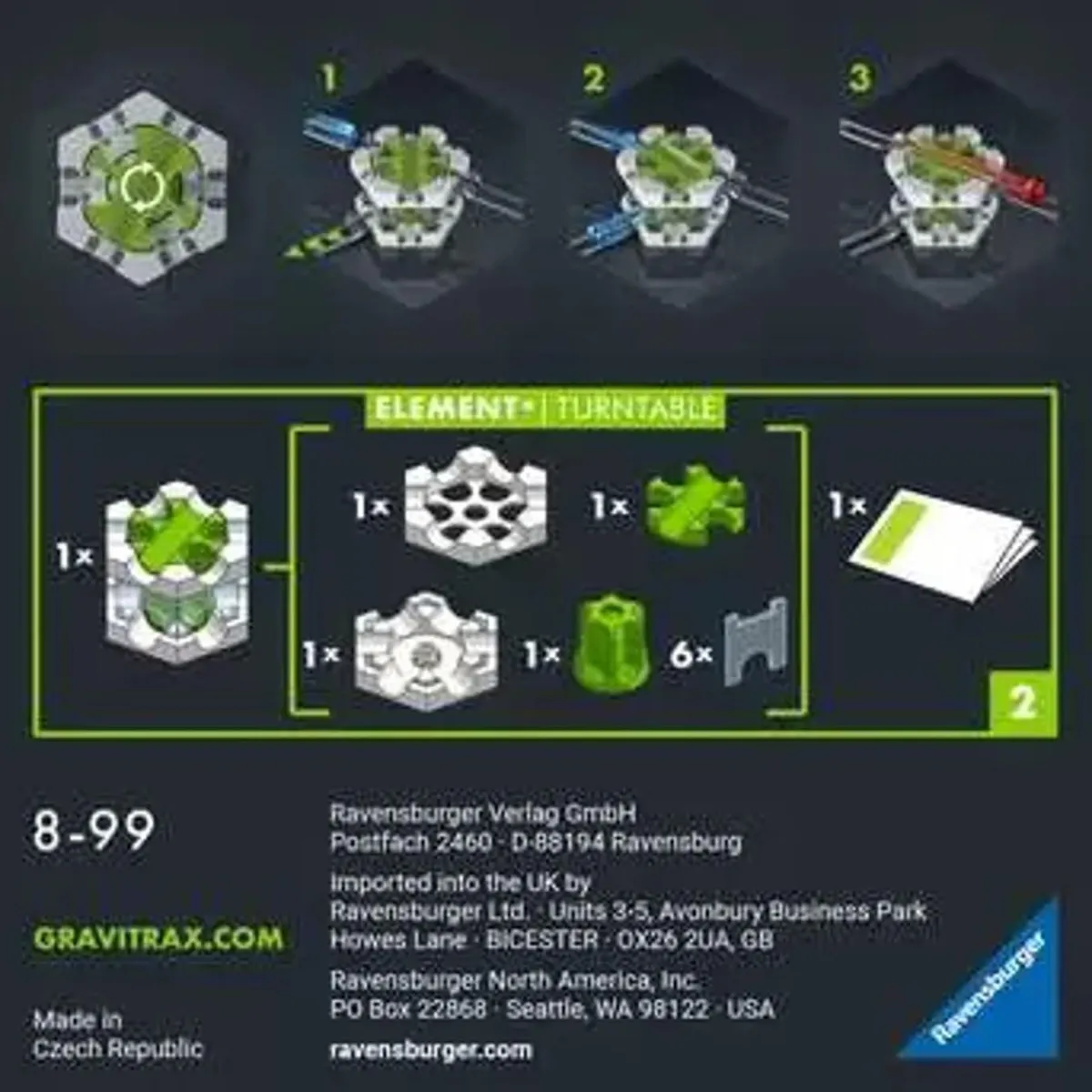 1

2

3

ELEMENT+ | TURNTABLE

1×

1×

1×

1×

1×

1×

6×

2

8-99

GRAVITRAX.COM

Made in
Czech Republic

Ravensburger Verlag GmbH
Postfach 2460 · D-88194 Ravensburg

Imported into the UK by
Ravensburger Ltd. · Units 3-5, Avonbury Business Park
Howes Lane · BICESTER · OX26 2UA, GB

Ravensburger North America, Inc.
PO Box 22868 · Seattle, WA 98122 · USA

ravensburger.com

Ravensburger