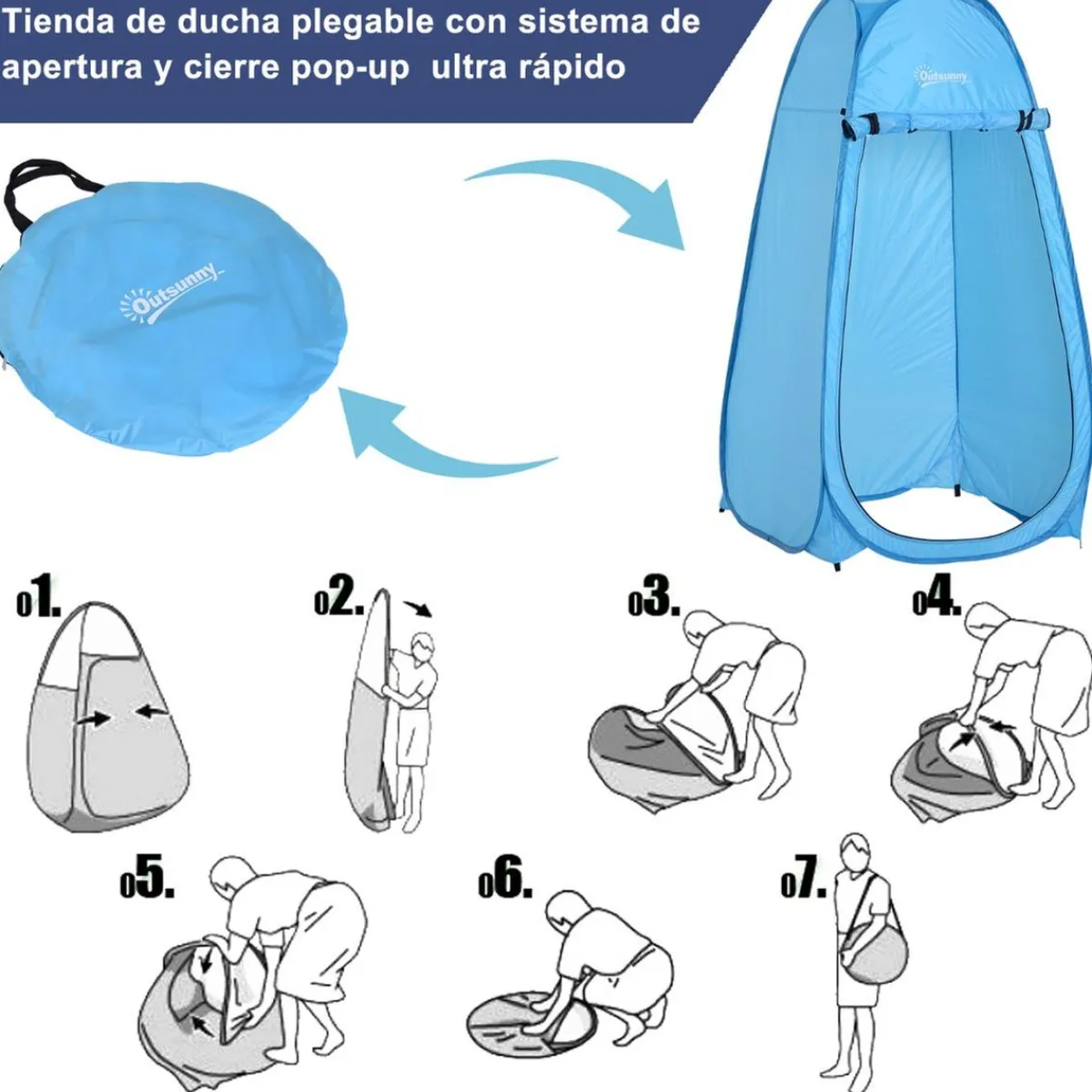 Tienda de ducha plegable con sistema de apertura y cierre pop-up ultra rápido

Outsunny

Outsunny

01.

02.

03.

04.

05.

06.

07.