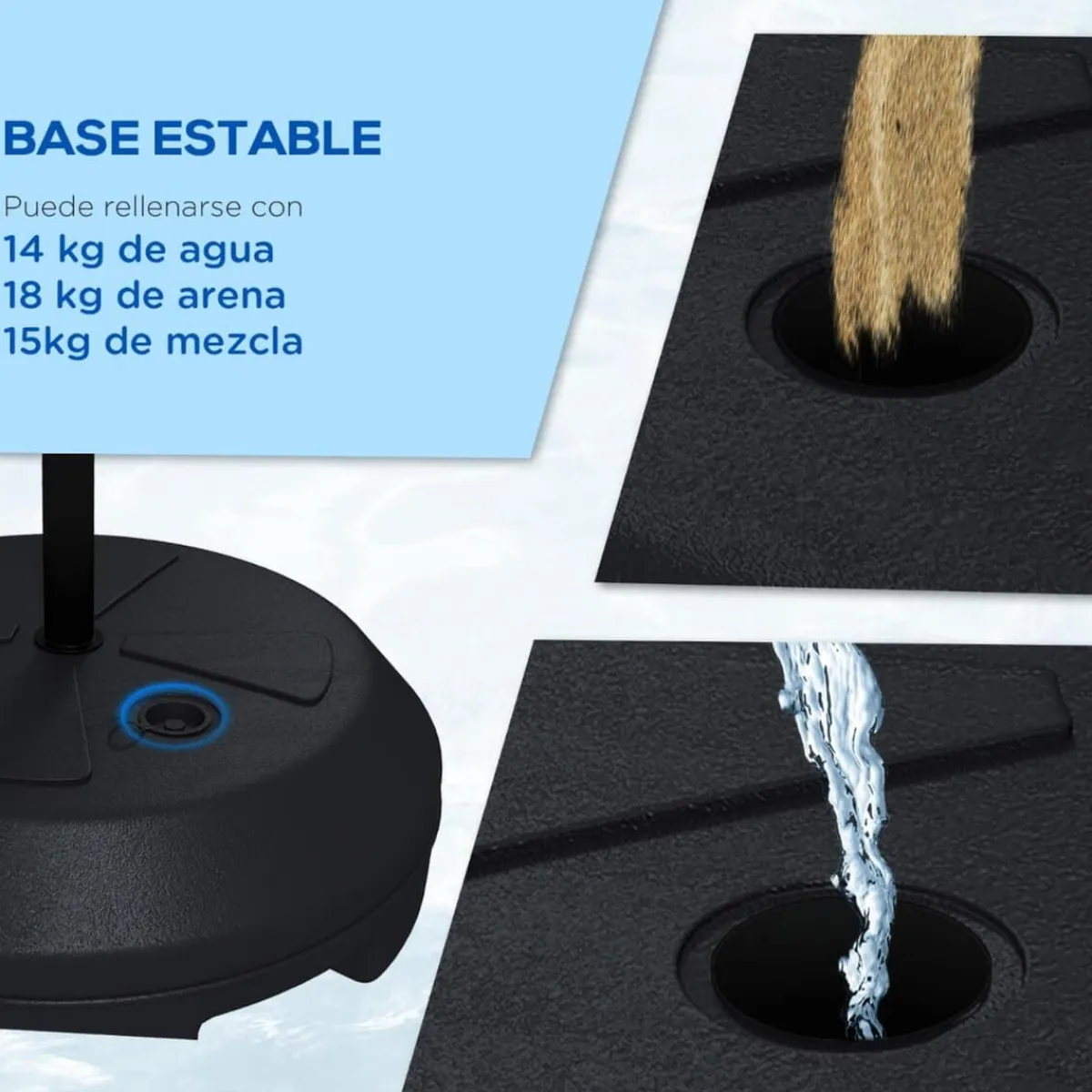 BASE ESTABLE

Puede rellenarse con
14 kg de agua
18 kg de arena
15kg de mezcla