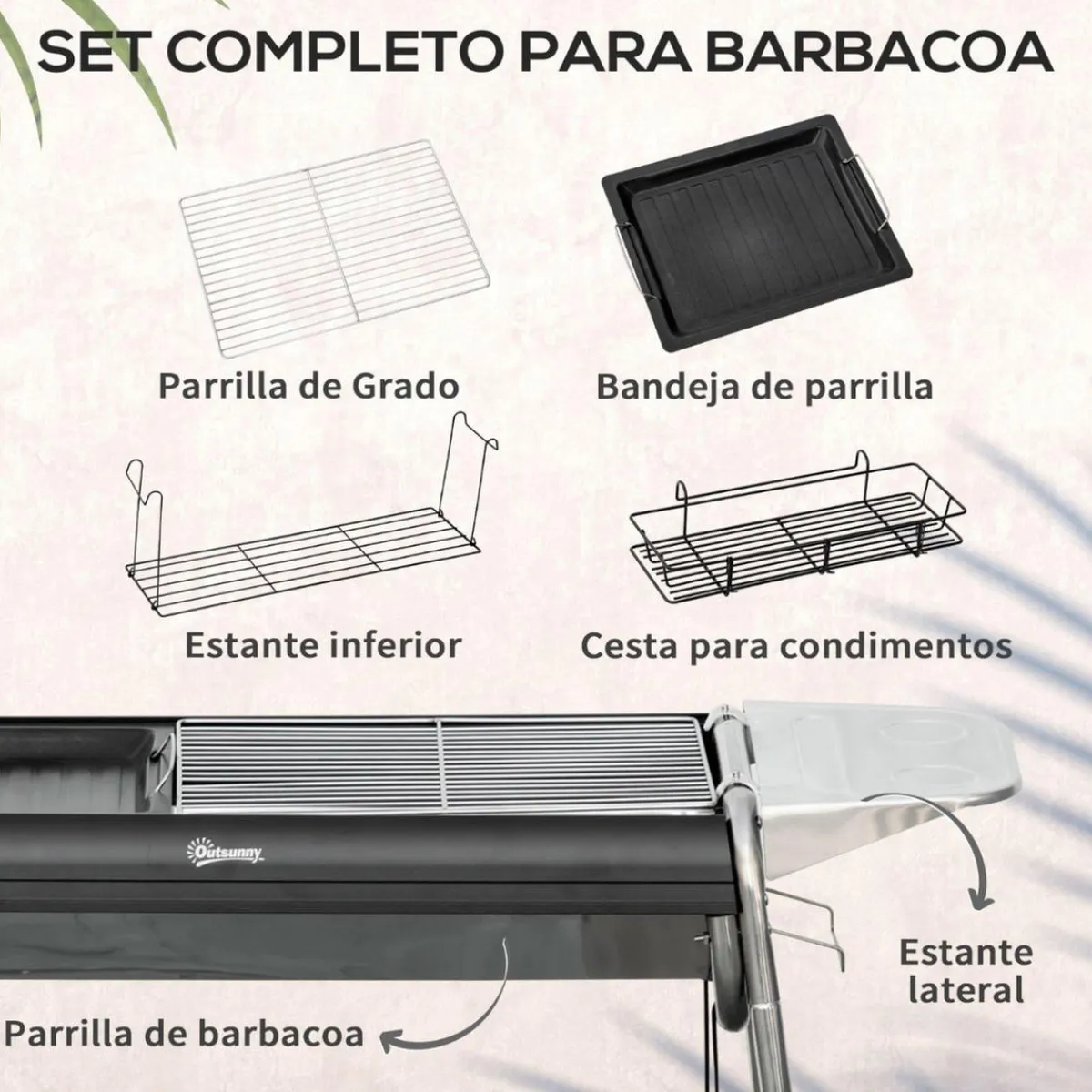 SET COMPLETO PARA BARBACOA

Parrilla de Grado

Bandeja de parrilla

Estante inferior

Cesta para condimentos

Outsunny

Estante lateral

Parrilla de barbacoa