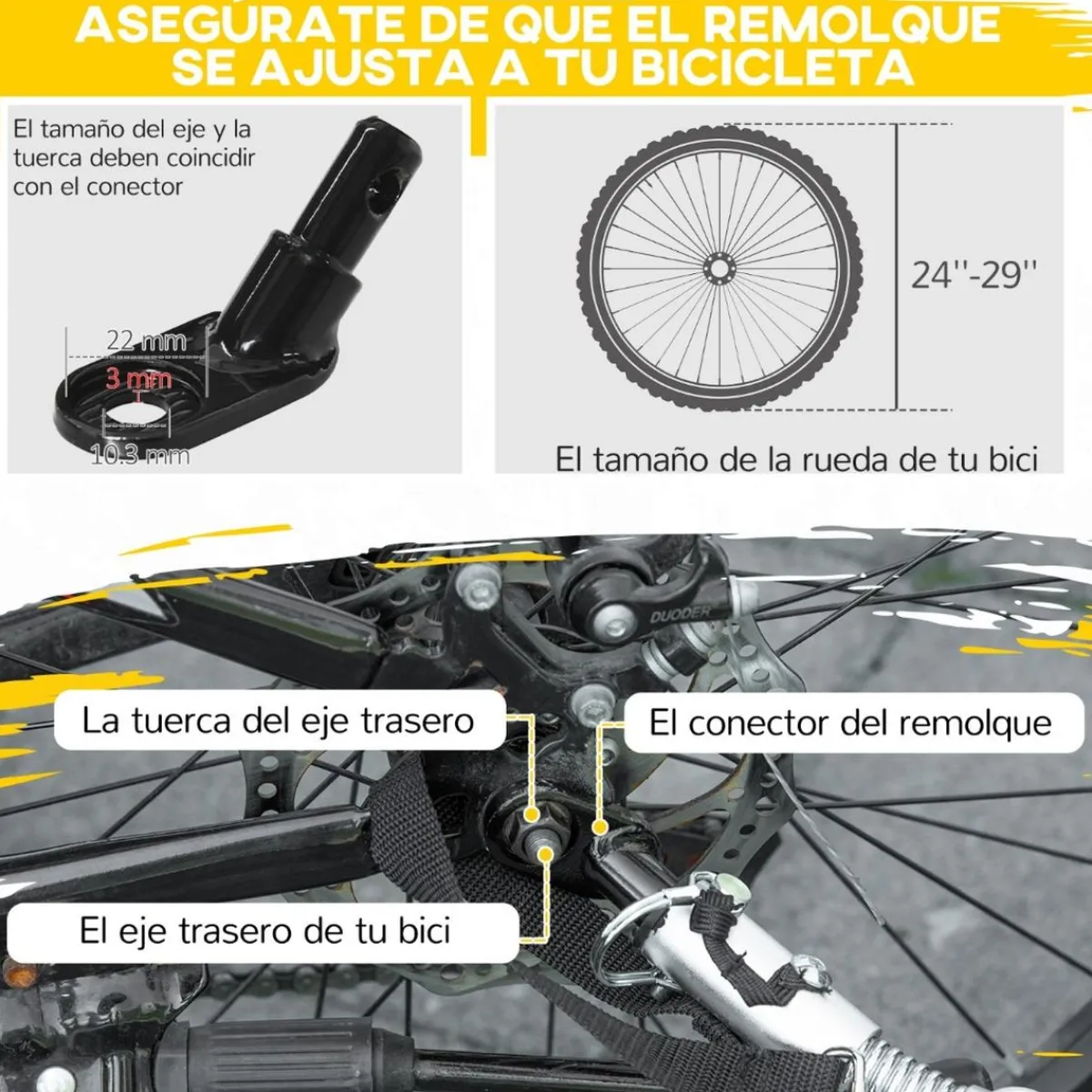 ASEGÚRATE DE QUE EL REMOLQUE SE AJUSTA A TU BICICLETA

El tamaño del eje y la tuerca deben coincidir con el conector

22 mm
3 mm
10.3 mm

24''-29''

El tamaño de la rueda de tu bici

DUODER

La tuerca del eje trasero

El conector del remolque

El eje trasero de tu bici