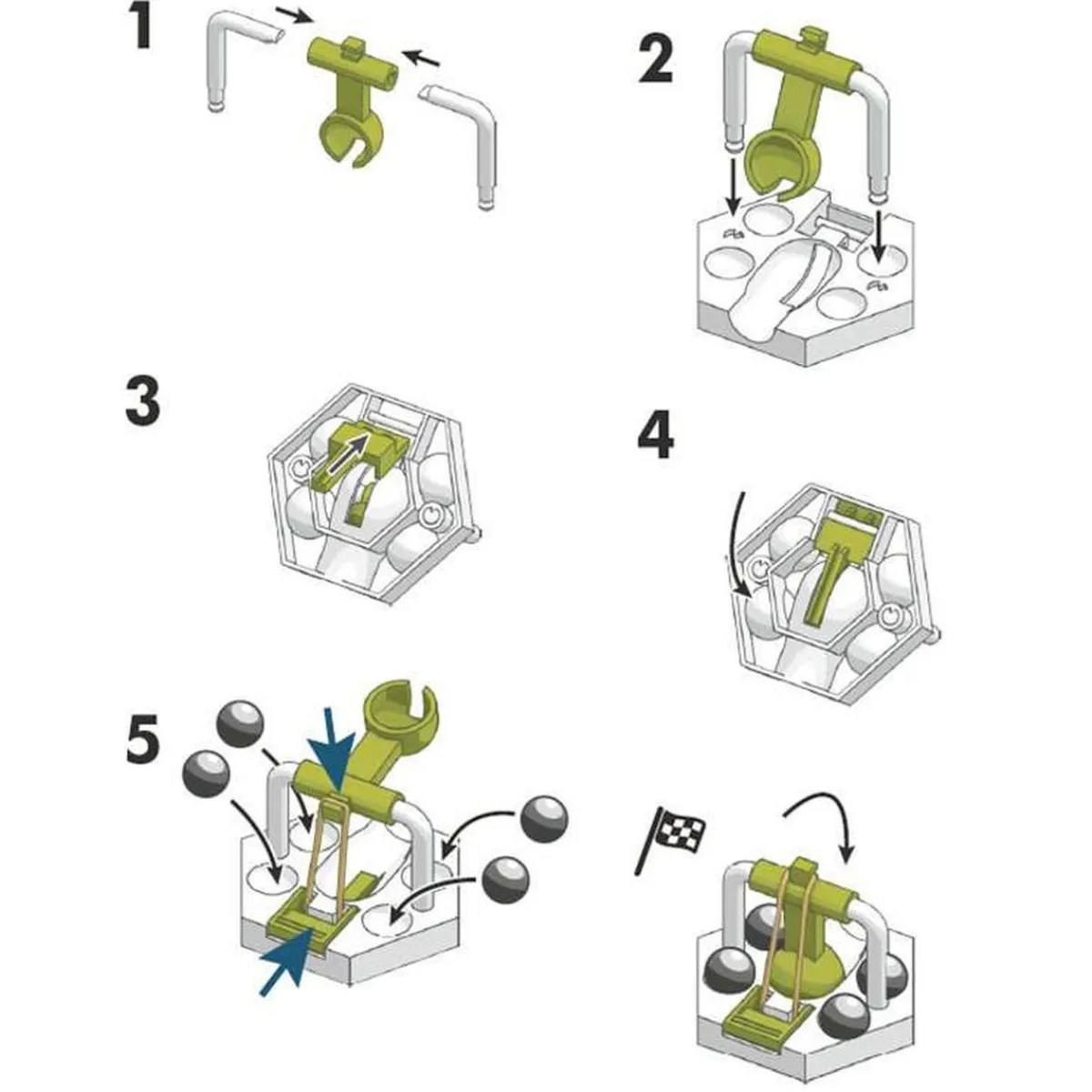 1

2

3

4

5