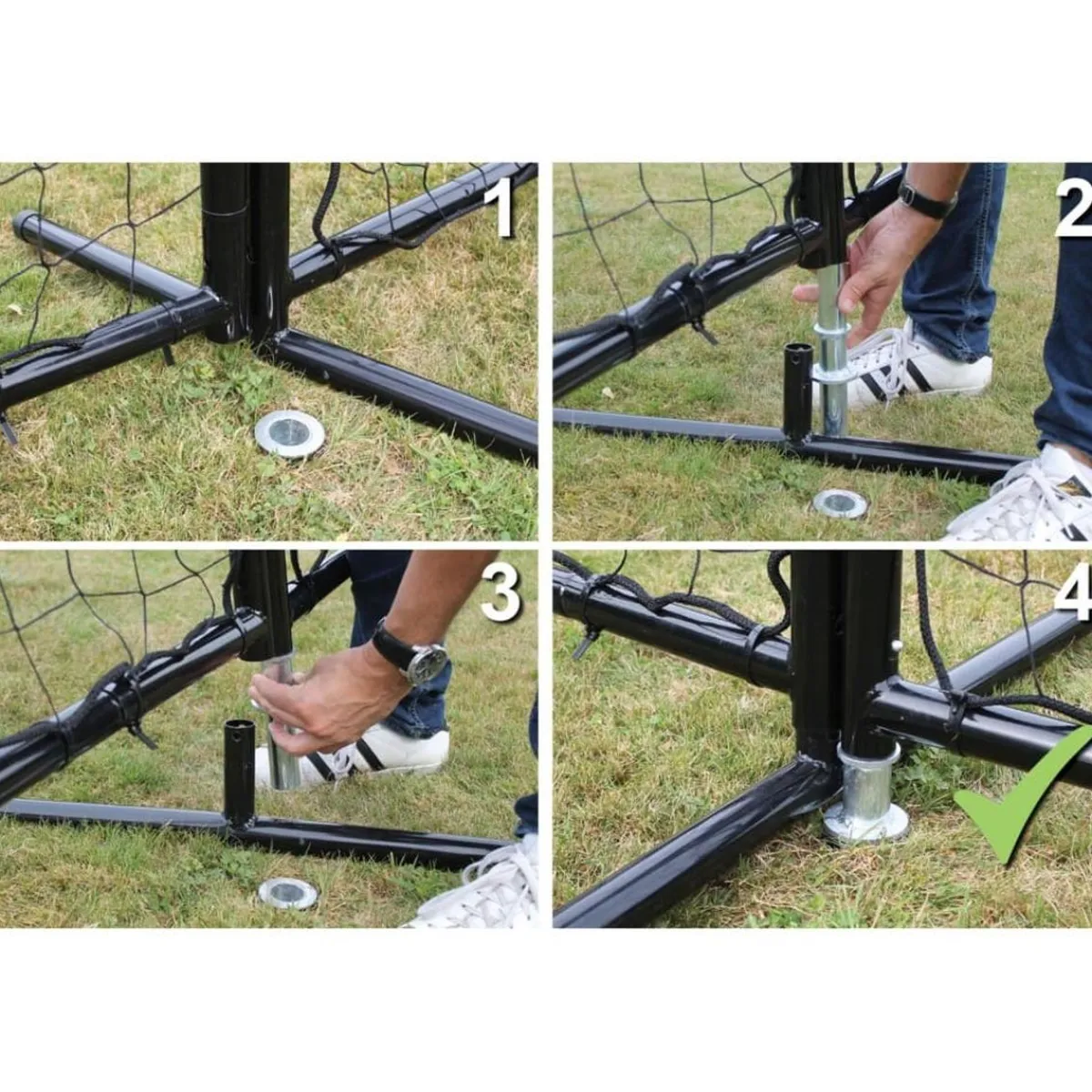 1
2
3
4