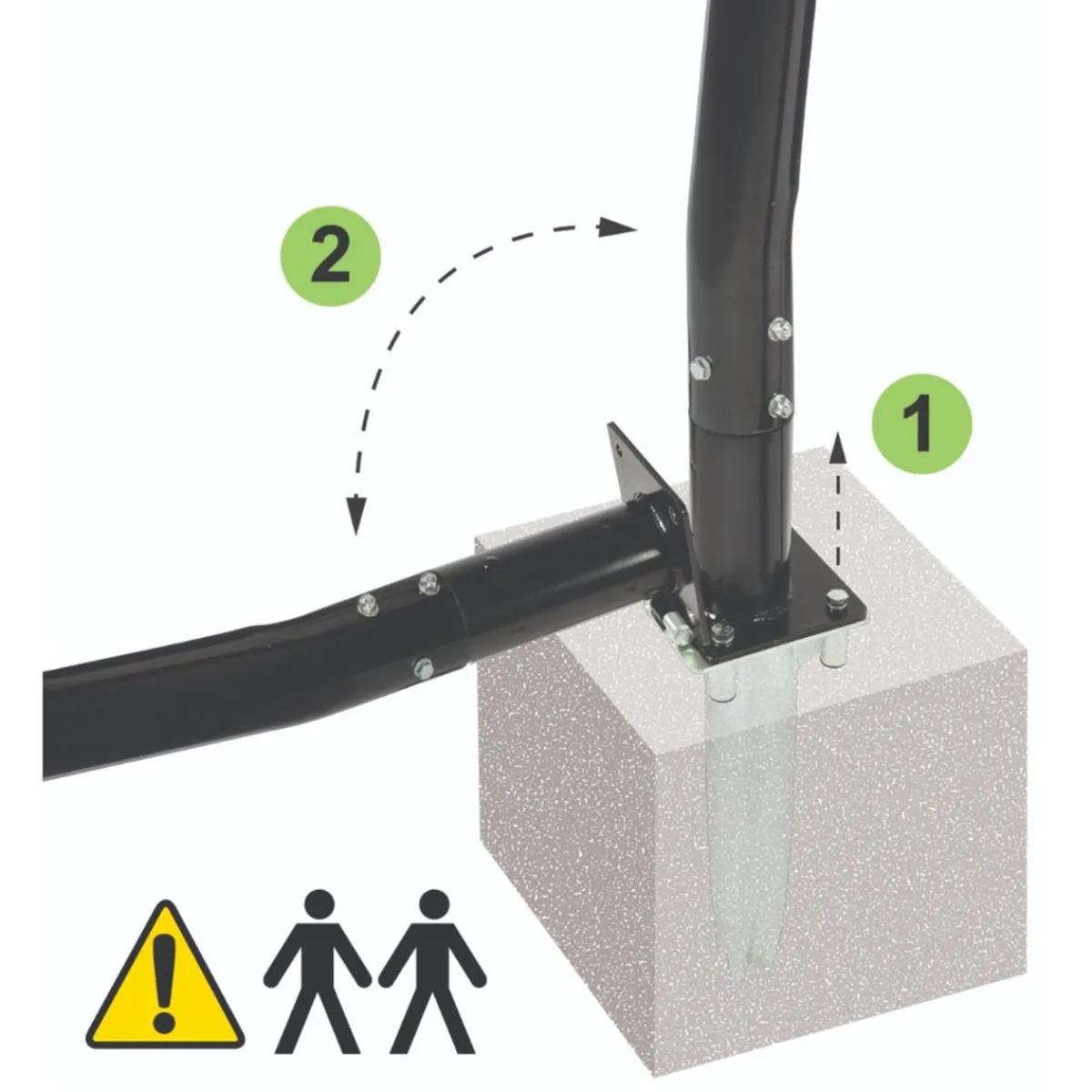 2

1